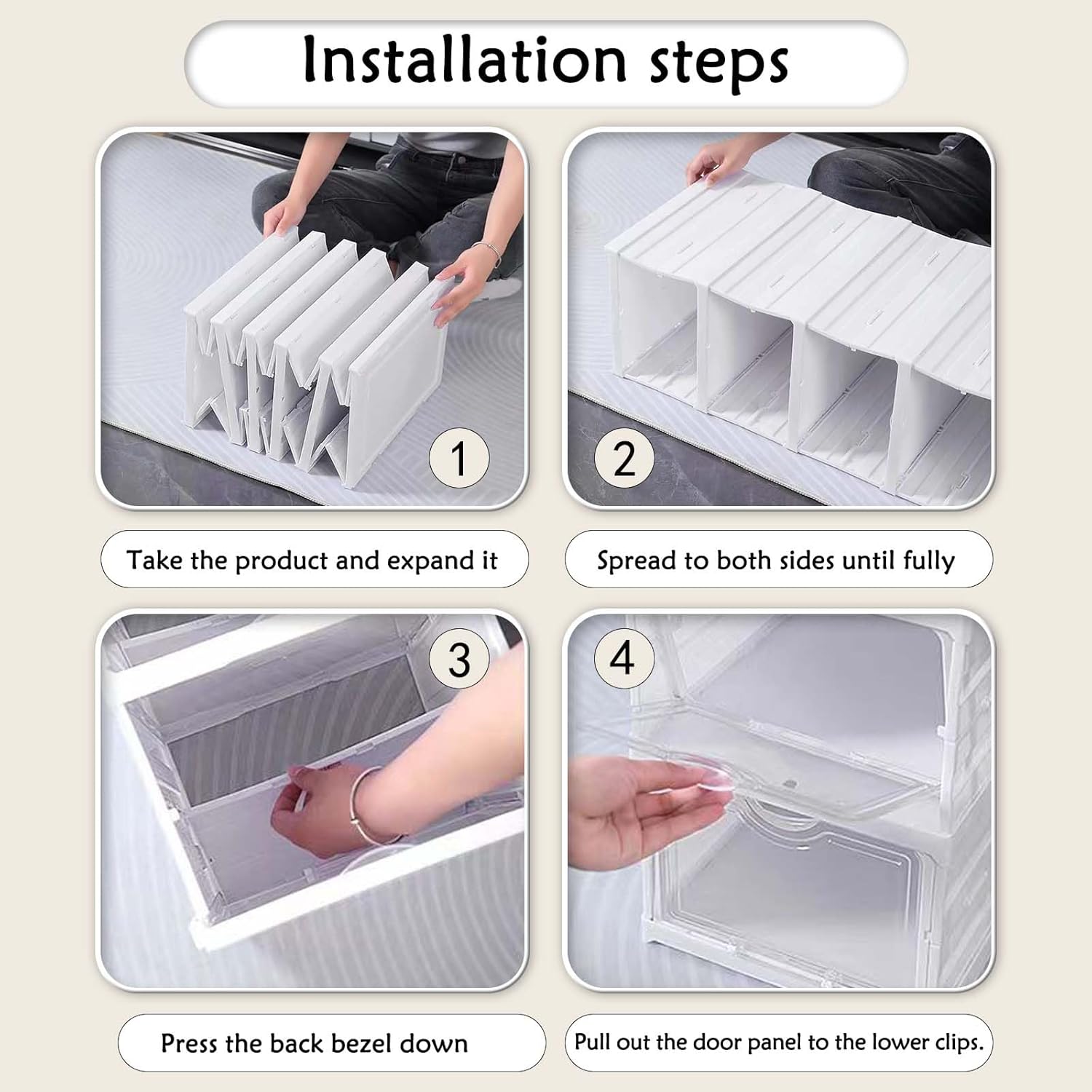 Installation steps

1

2

Take the product and expand it

Spread to both sides until fully

3

4

Press the back bezel down

Pull out the door panel to the lower clips.